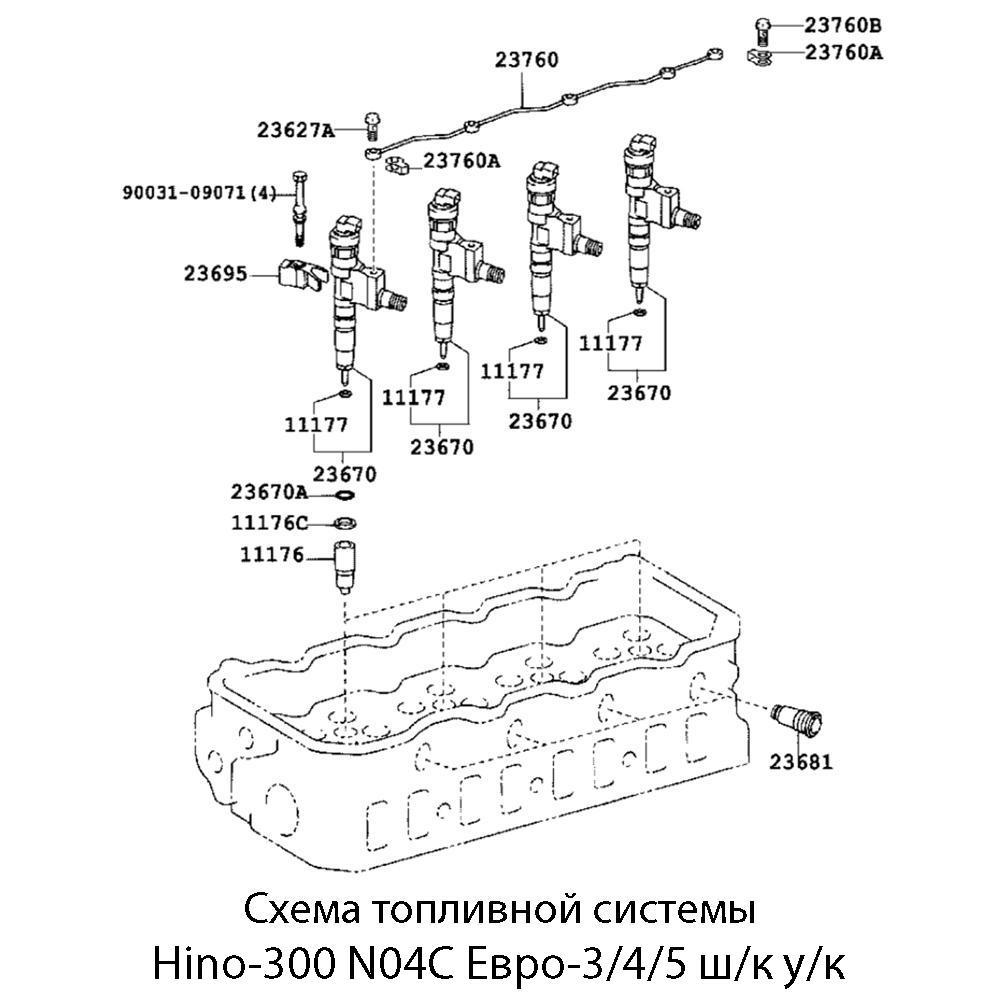 23760B
23760A
23760
23627A
23760A
90031-09071(4)
23695
11177
23670
11177
23670
11177
23670
11177
23670
23670A
11176C
11176
23681

Схема топливной системы
Hino-300 N04C Евро-3/4/5 ш/к у/к